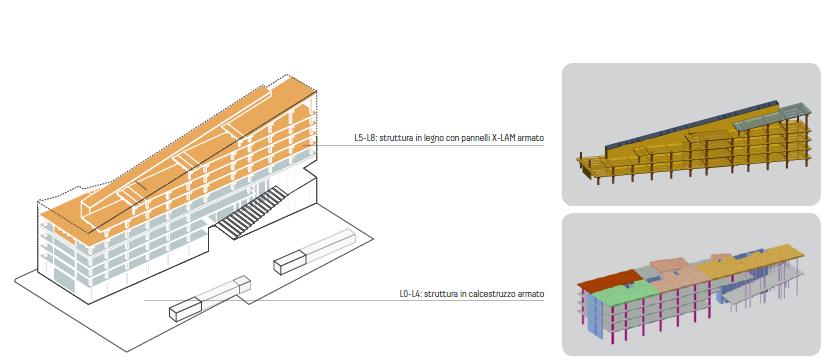 L5-L8: struttura in legno con pannelli X-LAM armato

L0-L4: struttura in calcestruzzo armato