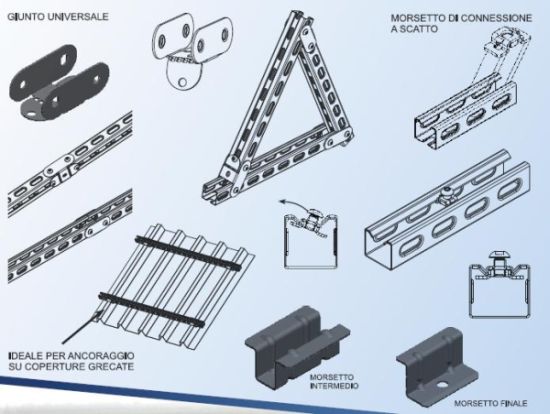 GIUNTO UNIVERSALE

MORSETTO DI CONNESSIONE A SCATTO

IDEALE PER ANCORAGGIO SU COPERTURE GRECATE

MORSETTO INTERMEDIO

MORSETTO FINALE