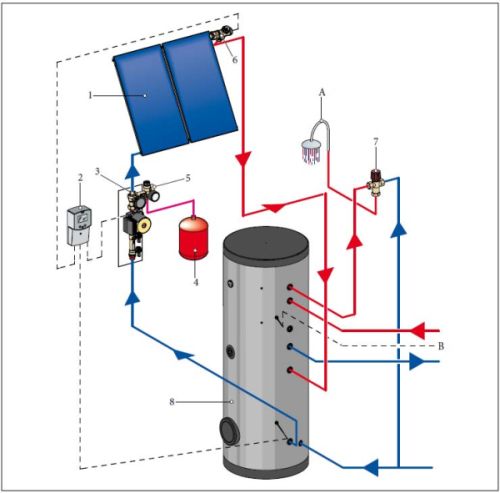 6
1
A
7
2
3
5
4
B
8