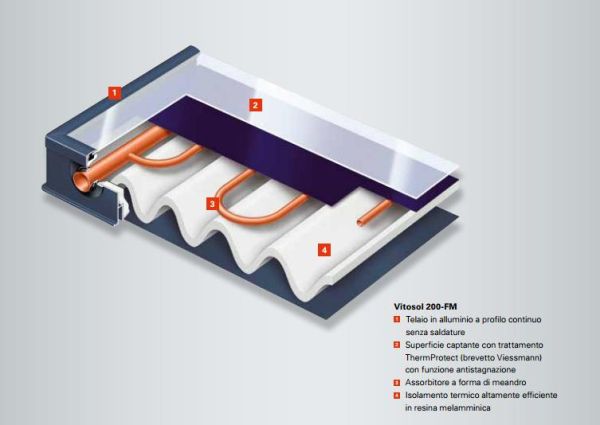 1

2

3

4

Vitosol 200-FM

1 Telaio in alluminio a profilo continuo senza saldature

2 Superficie captante con trattamento ThermProtect (brevetto Viessmann) con funzione antistagnazione

3 Assorbitore a forma di meandro

4 Isolamento termico altamente efficiente in resina melamminica