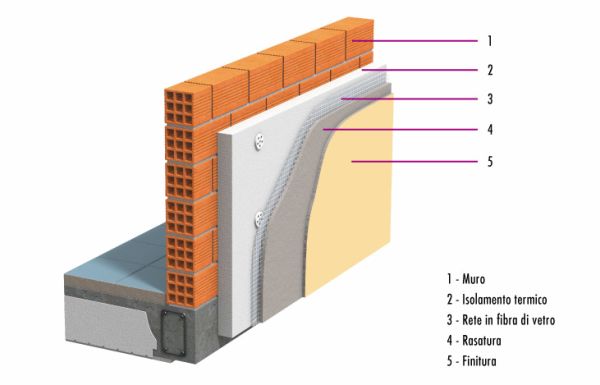 1
2
3
4
5

1 - Muro
2 - Isolamento termico
3 - Rete in fibra di vetro
4 - Rasatura
5 - Finitura