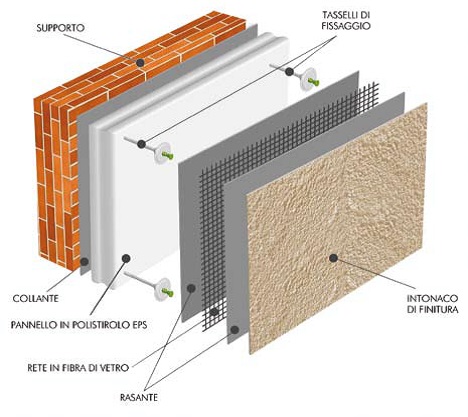 SUPPORTO

TASSELLI DI FISSAGGIO

COLLANTE

PANNELLO IN POLISTIROLO EPS

RETE IN FIBRA DI VETRO

RASANTE

INTONACO DI FINITURA