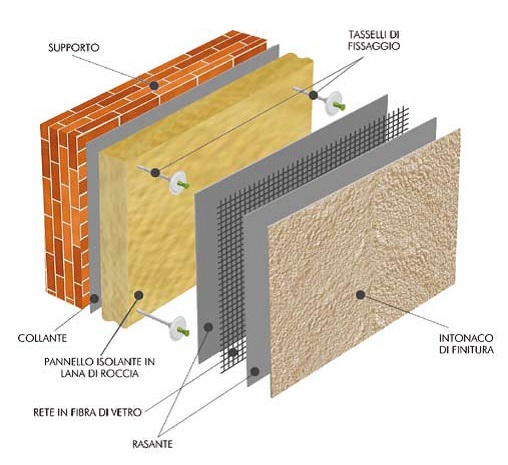 SUPPORTO

TASSELLI DI FISSAGGIO

COLLANTE

PANNELLO ISOLANTE IN LANA DI ROCCIA

RETE IN FIBRA DI VETRO

RASANTE

INTONACO DI FINITURA