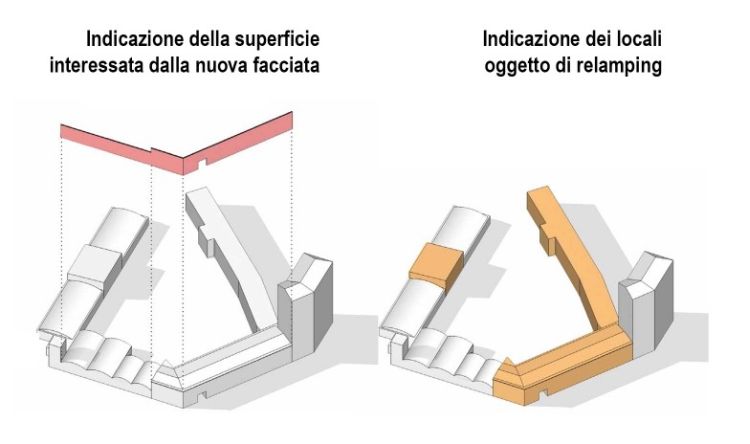 Indicazione della superficie interessata dalla nuova facciata

Indicazione dei locali oggetto di relamping