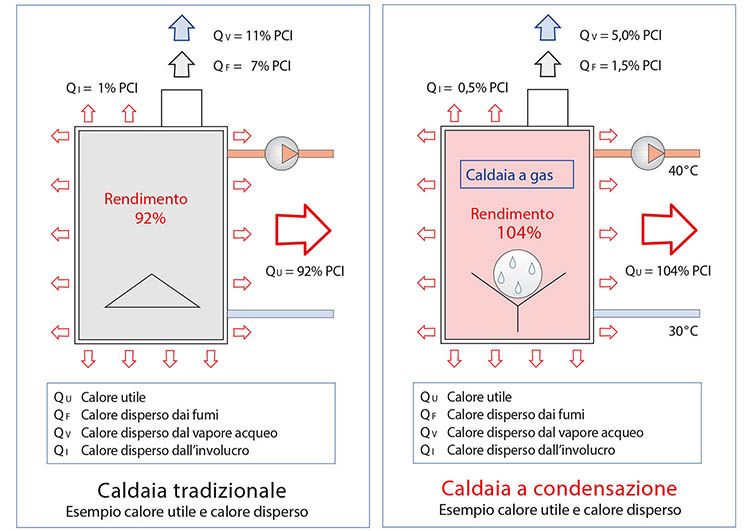 $Q_V$ = 11% PCI

$Q_F$ = 7% PCI

$Q_I$ = 1% PCI

Rendimento 92%

$Q_U$ = 92% PCI

$Q_U$ Calore utile
$Q_F$ Calore disperso dai fumi
$Q_V$ Calore disperso dal vapore acqueo
$Q_I$ Calore disperso dall'involucro

Caldaia tradizionale
Esempio calore utile e calore disperso

$Q_V$ = 5,0% PCI

$Q_F$ = 1,5% PCI

$Q_I$ = 0,5% PCI

Caldaia a gas

40°C

Rendimento 104%

$Q_U$ = 104% PCI

30°C

$Q_U$ Calore utile
$Q_F$ Calore disperso dai fumi
$Q_V$ Calore disperso dal vapore acqueo
$Q_I$ Calore disperso dall'involucro

Caldaia a condensazione
Esempio calore utile e calore disperso